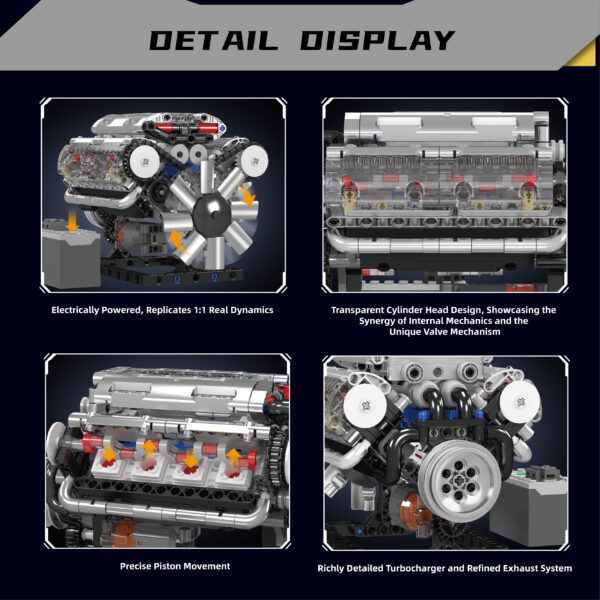 DETAIL DISPLAY

Electrically Powered, Replicates 1:1 Real Dynamics

Transparent Cylinder Head Design, Showcasing the Synergy of Internal Mechanics and the Unique Valve Mechanism

Precise Piston Movement

Richly Detailed Turbocharger and Refined Exhaust System